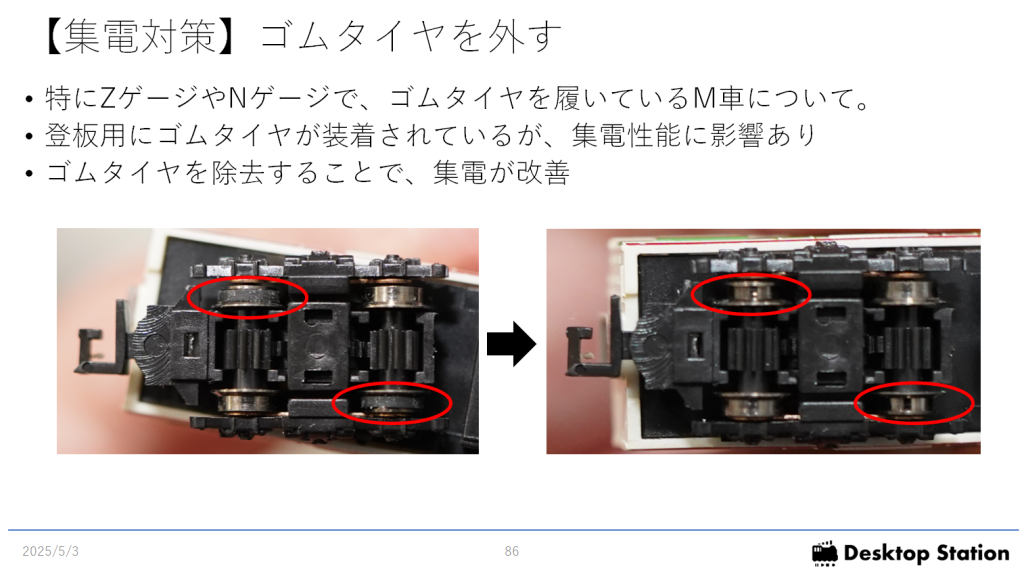 【集電対策】ゴムタイヤを外す

• 特にZゲージやNゲージで、ゴムタイヤを履いているM車について。
• 登板用にゴムタイヤが装着されているが、集電性能に影響あり
• ゴムタイヤを除去することで、集電が改善

2025/5/3

86

Desktop Station